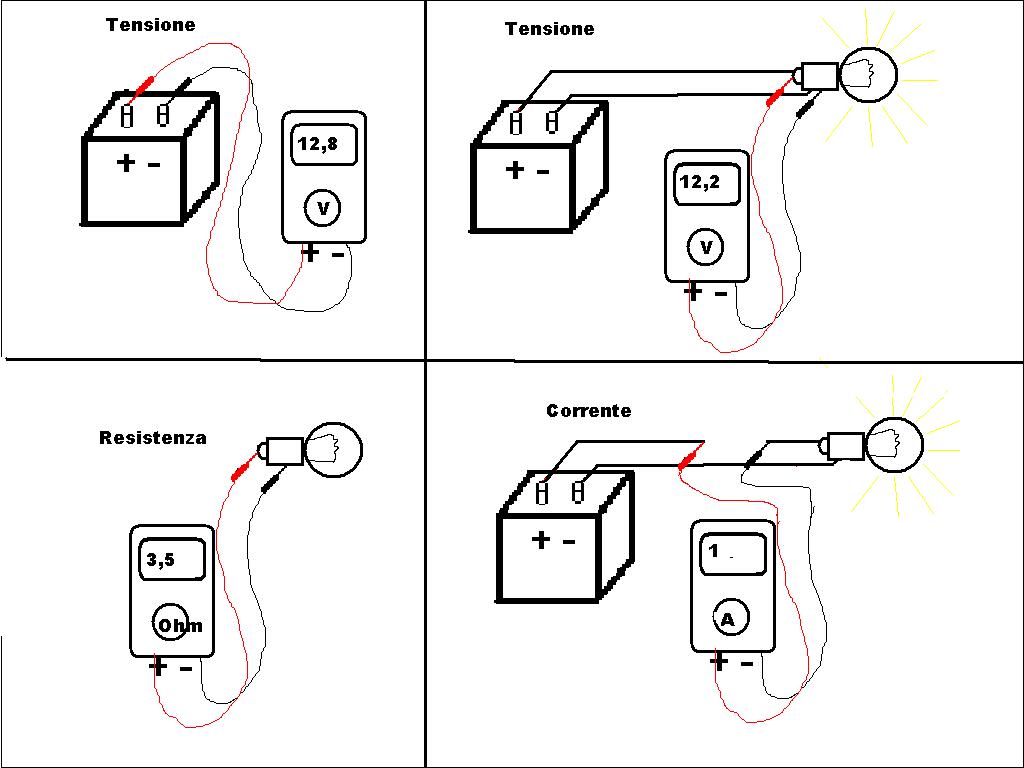 Tensione

+ -

12,8

V

+ -

Tensione

+ -

12,2

V

+ -

Resistenza

3,5

Ohm

+ -

Corrente

+ -

1

A

+ -